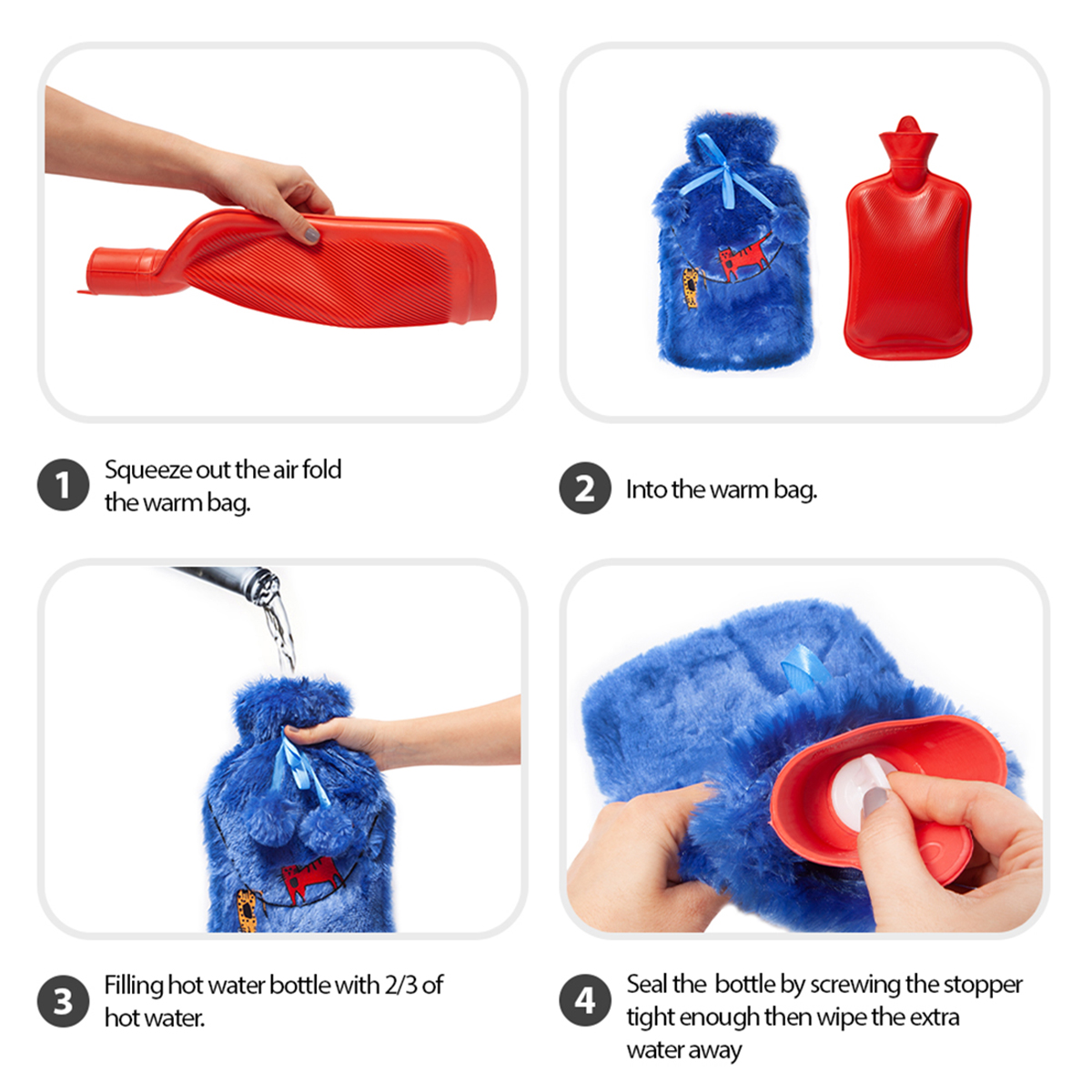 1 Squeeze out the air fold the warm bag.

2 Into the warm bag.

3 Filling hot water bottle with 2/3 of hot water.

4 Seal the bottle by screwing the stopper tight enough then wipe the extra water away